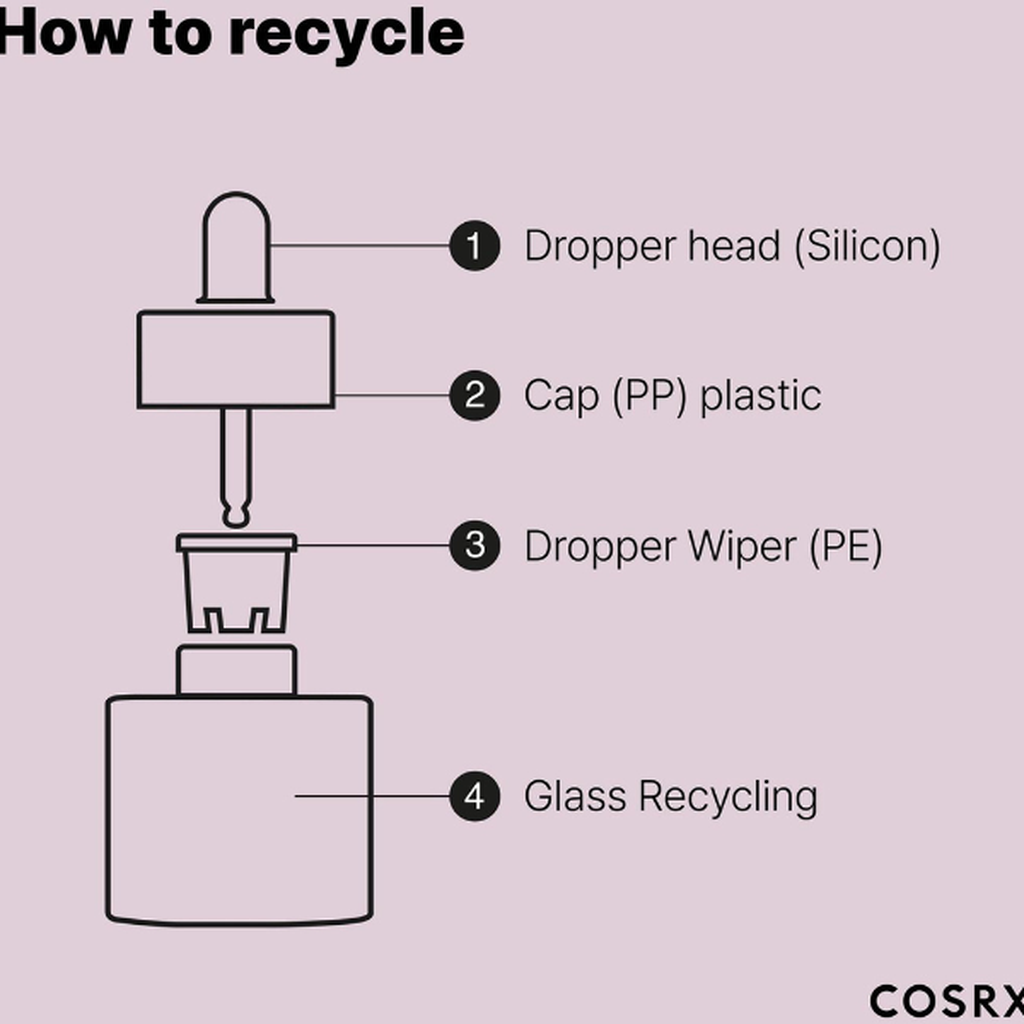 How to recycle

1 Dropper head (Silicon)

2 Cap (PP) plastic

3 Dropper Wiper (PE)

4 Glass Recycling

COSRX